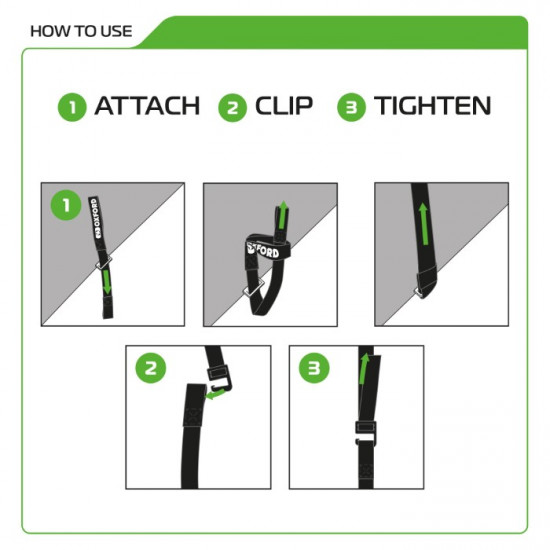 HOW TO USE

1 ATTACH 2 CLIP 3 TIGHTEN

1

OXFORD

OXFORD

2

3