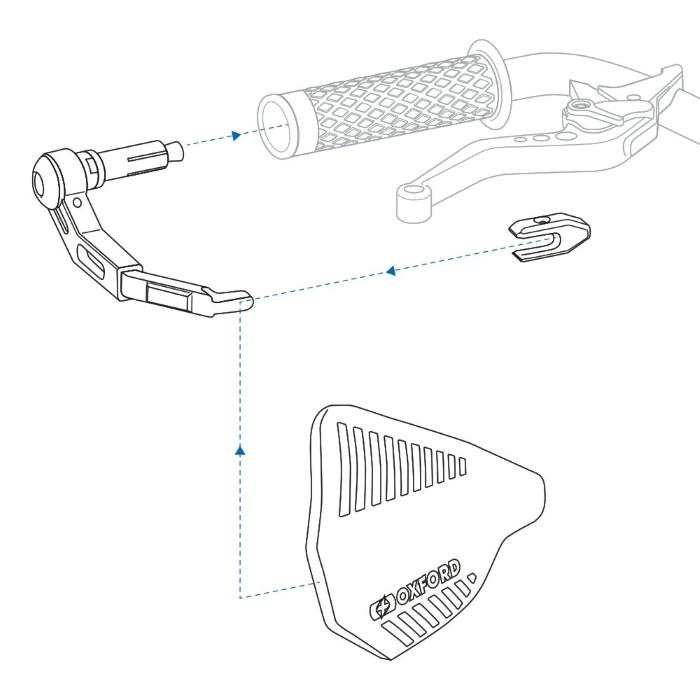 OXFORD